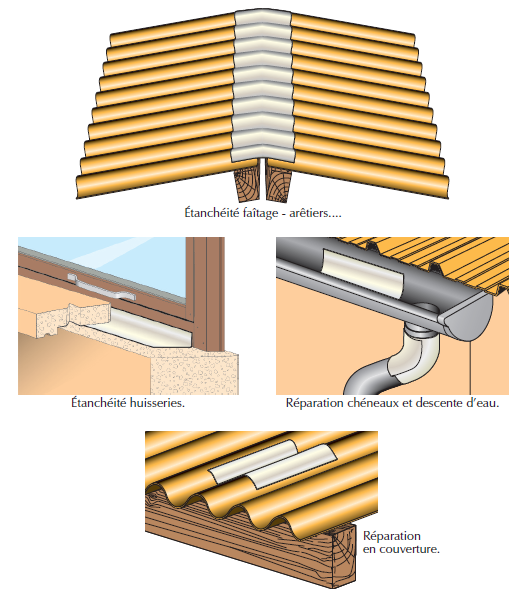 Étanchéité faîtage - arêtiers....

Étanchéité huisseries.

Réparation chéneaux et descente d'eau.

Réparation en couverture.