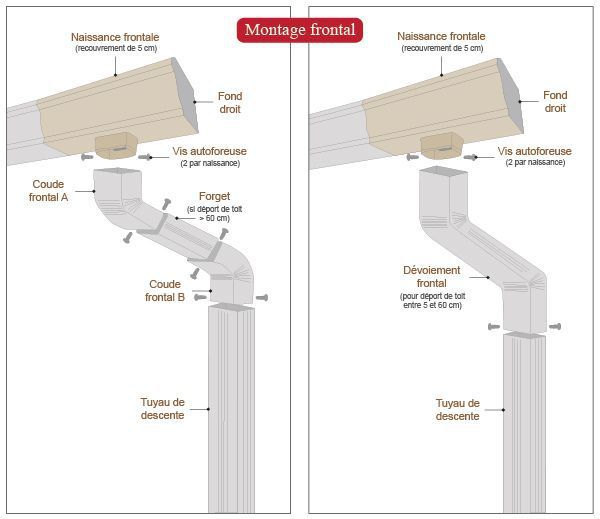 Montage frontal

Naissance frontale
(recouvrement de 5 cm)

Fond droit

Vis autoforeuse
(2 par naissance)

Coude frontal A

Forget
(si déport de toit > 60 cm)

Coude frontal B

Tuyau de descente

Naissance frontale
(recouvrement de 5 cm)

Fond droit

Vis autoforeuse
(2 par naissance)

Dévoiement frontal
(pour déport de toit entre 5 et 60 cm)

Tuyau de descente