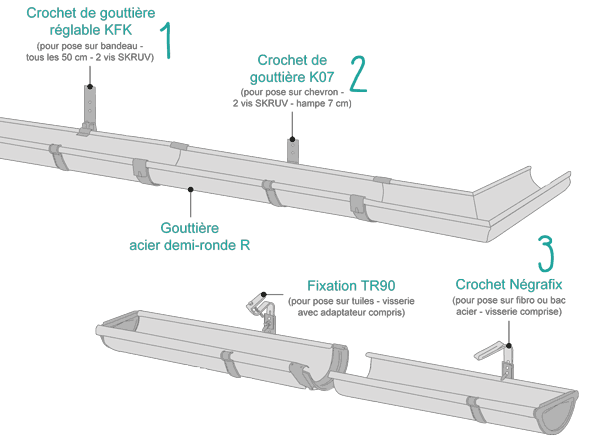 Crochet de gouttière réglable KFK
(pour pose sur bandeau - tous les 50 cm - 2 vis SKRUV)

1

Crochet de gouttière K07
(pour pose sur chevron - 2 vis SKRUV - hampe 7 cm)

2

Gouttière acier demi-ronde R

3

Fixation TR90
(pour pose sur tuiles - visserie avec adaptateur compris)

Crochet Négrafix
(pour pose sur fibro ou bac acier - visserie comprise)