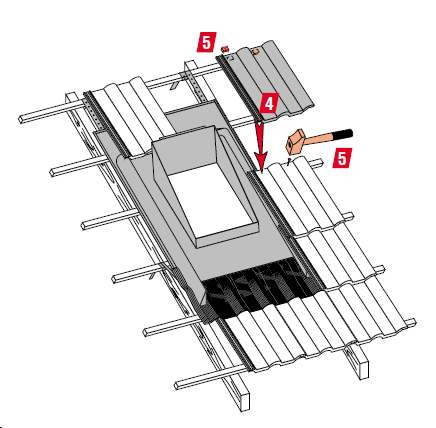 5
4
5