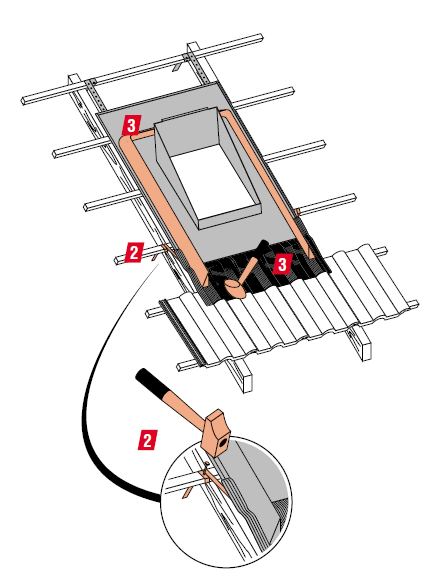 3
2
3
2