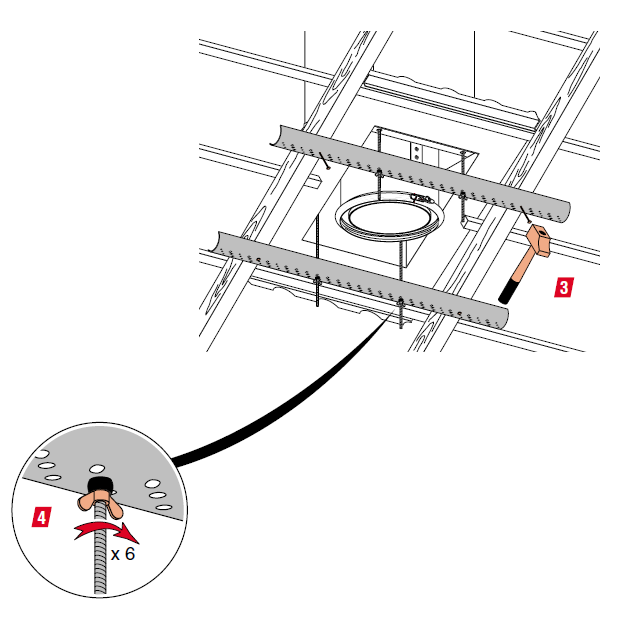 3

4

x 6