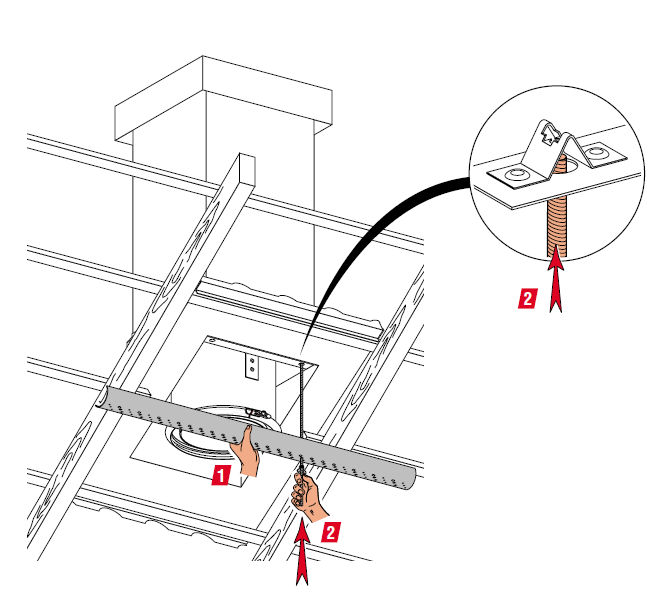 2

1

2